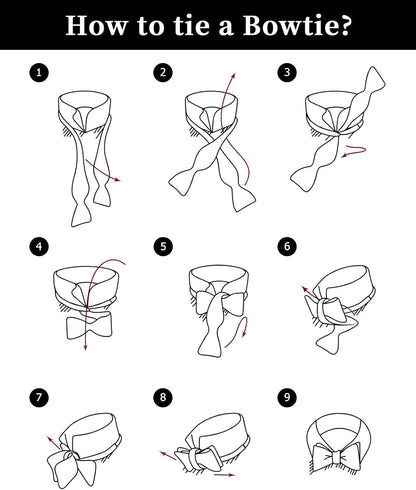 How to tie a Bowtie?

1

2

3

4

5

6

7

8

9